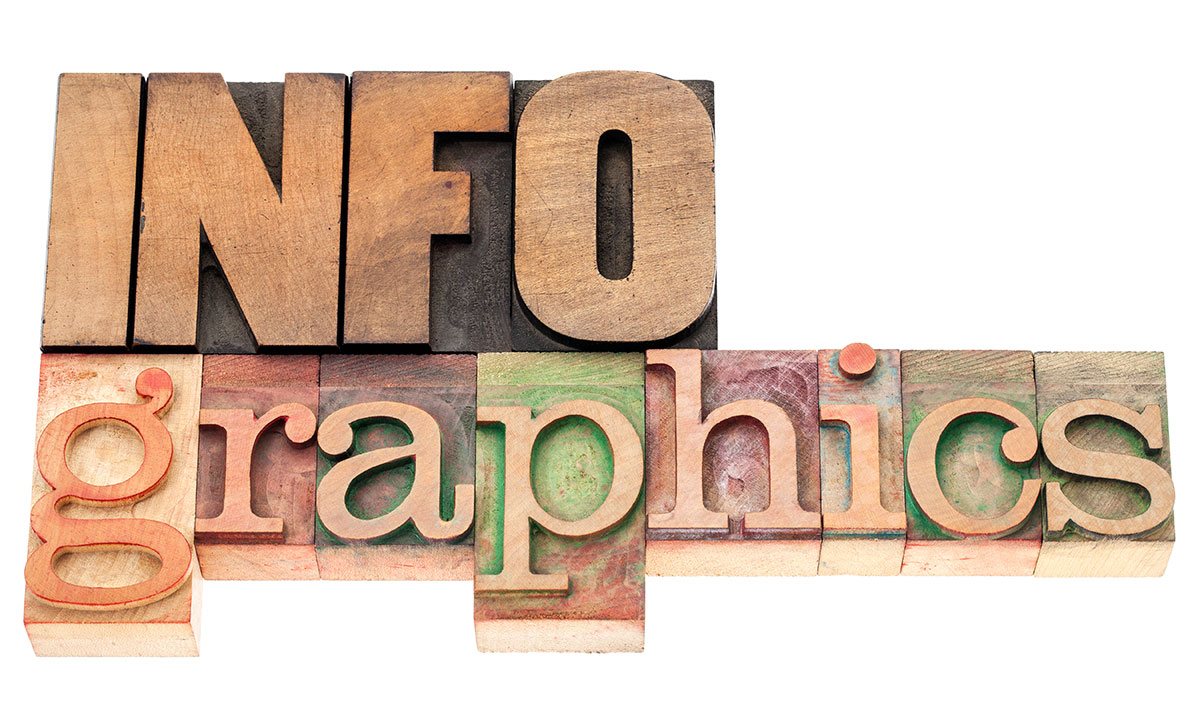 INFO
graphics